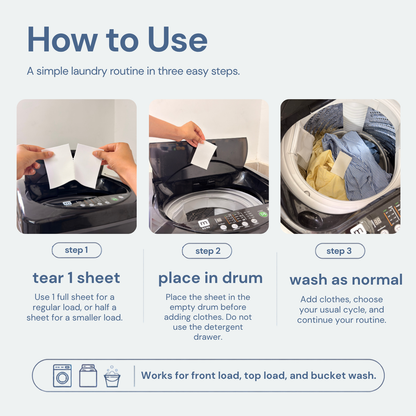 How to Use

A simple laundry routine in three easy steps.

step 1

tear 1 sheet

Use 1 full sheet for a regular load, or half a sheet for a smaller load.

step 2

place in drum

Place the sheet in the empty drum before adding clothes. Do not use the detergent drawer.

step 3

wash as normal

Add clothes, choose your usual cycle, and continue your routine.

Works for front load, top load, and bucket wash.