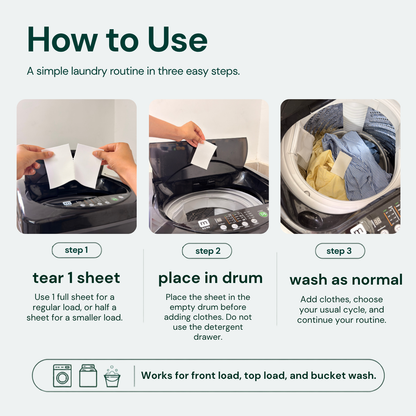 How to Use

A simple laundry routine in three easy steps.

step 1

tear 1 sheet

Use 1 full sheet for a regular load, or half a sheet for a smaller load.

step 2

place in drum

Place the sheet in the empty drum before adding clothes. Do not use the detergent drawer.

step 3

wash as normal

Add clothes, choose your usual cycle, and continue your routine.

Works for front load, top load, and bucket wash.